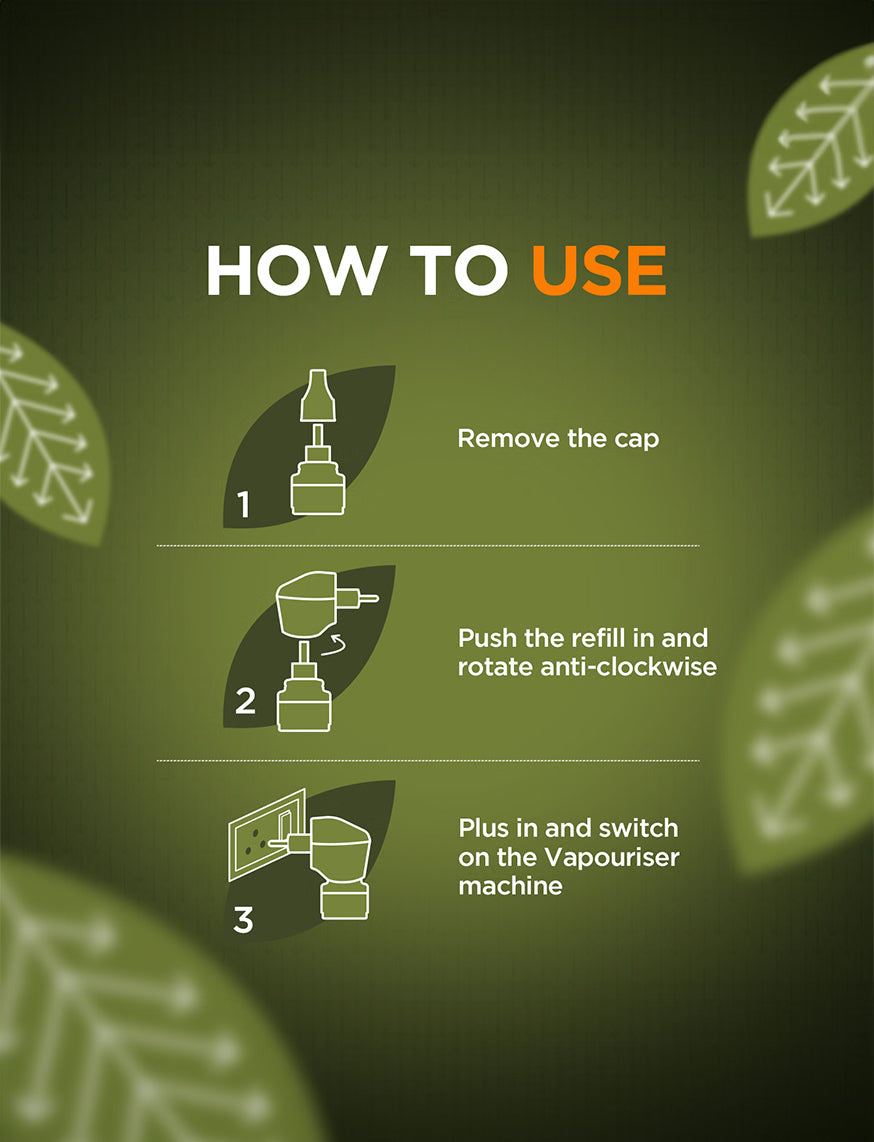 HOW TO USE

1

Remove the cap

2

Push the refill in and rotate anti-clockwise

3

Plus in and switch on the Vapouriser machine